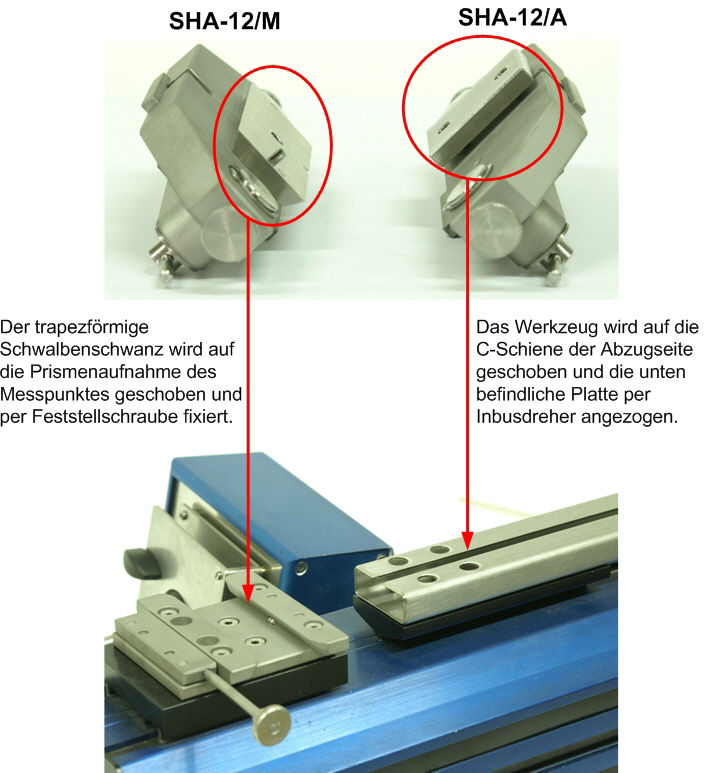 SHA-12/M

SHA-12/A

Der trapezförmige Schwalbenschwanz wird auf die Prismenaufnahme des Messpunktes geschoben und per Feststellschraube fixiert.

Das Werkzeug wird auf die C-Schiene der Abzugseite geschoben und die unten befindliche Platte per Inbusdreher angezogen.